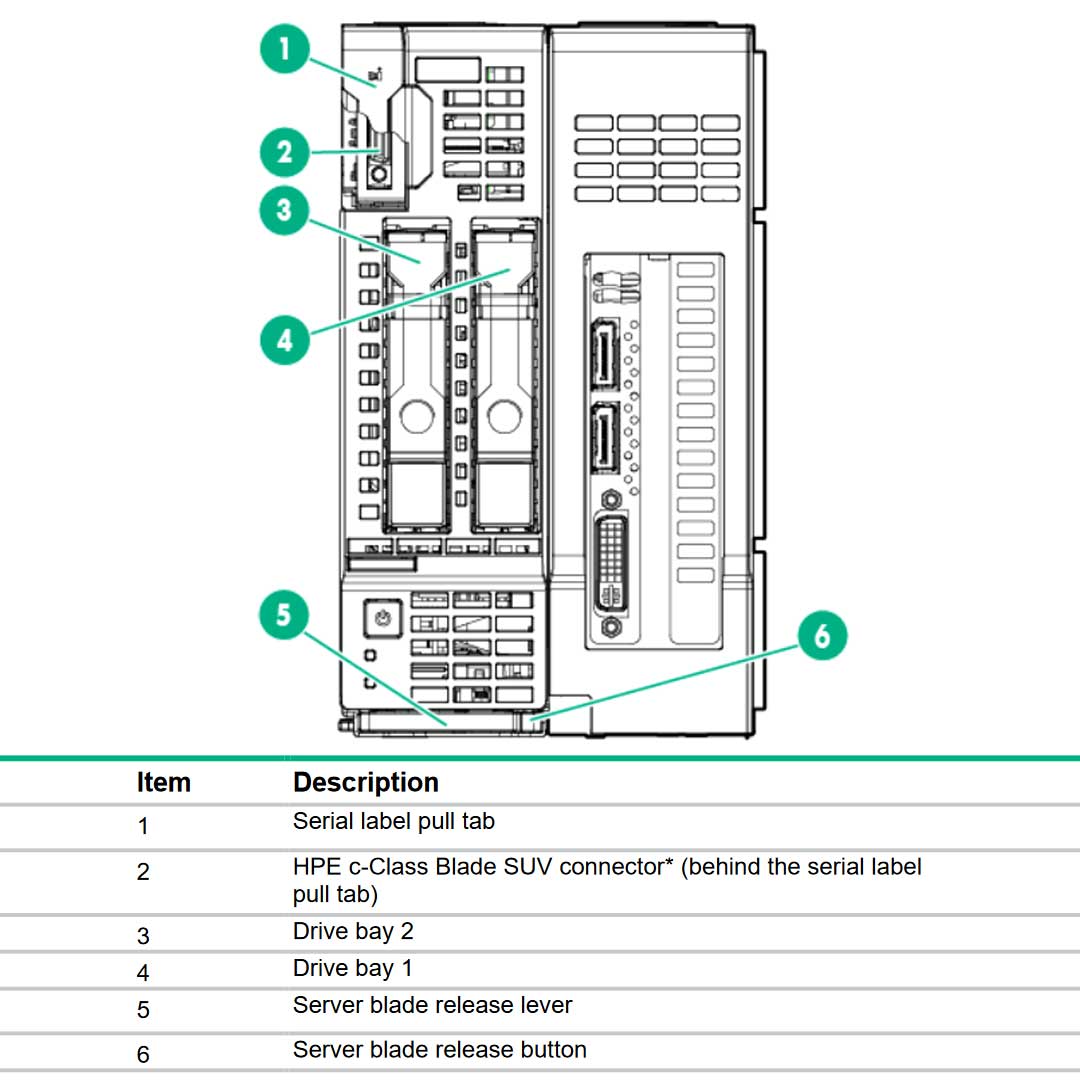 1
2
3
4
5
6

| Item | Description |
|---|---|
| 1 | Serial label pull tab |
| 2 | HPE c-Class Blade SUV connector* (behind the serial label pull tab) |
| 3 | Drive bay 2 |
| 4 | Drive bay 1 |
| 5 | Server blade release lever |
| 6 | Server blade release button |