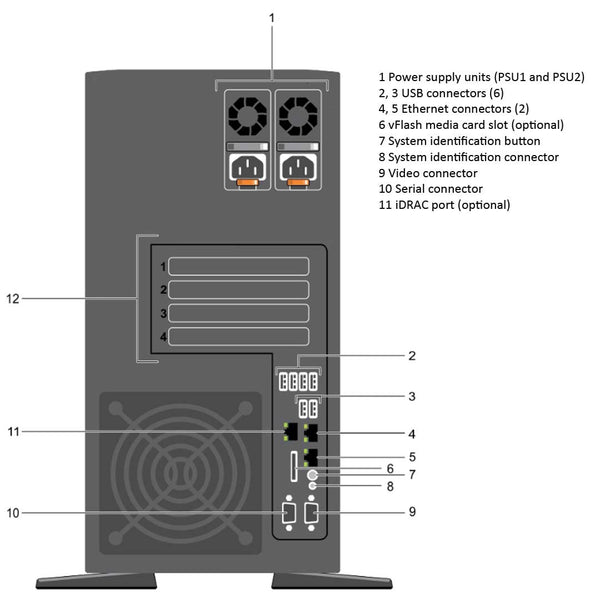 1

1 Power supply units (PSU1 and PSU2)
2, 3 USB connectors (6)
4, 5 Ethernet connectors (2)
6 vFlash media card slot (optional)
7 System identification button
8 System identification connector
9 Video connector
10 Serial connector
11 iDRAC port (optional)

12

1
2
3
4

2
3
11
4
5
6
7
8
10
9