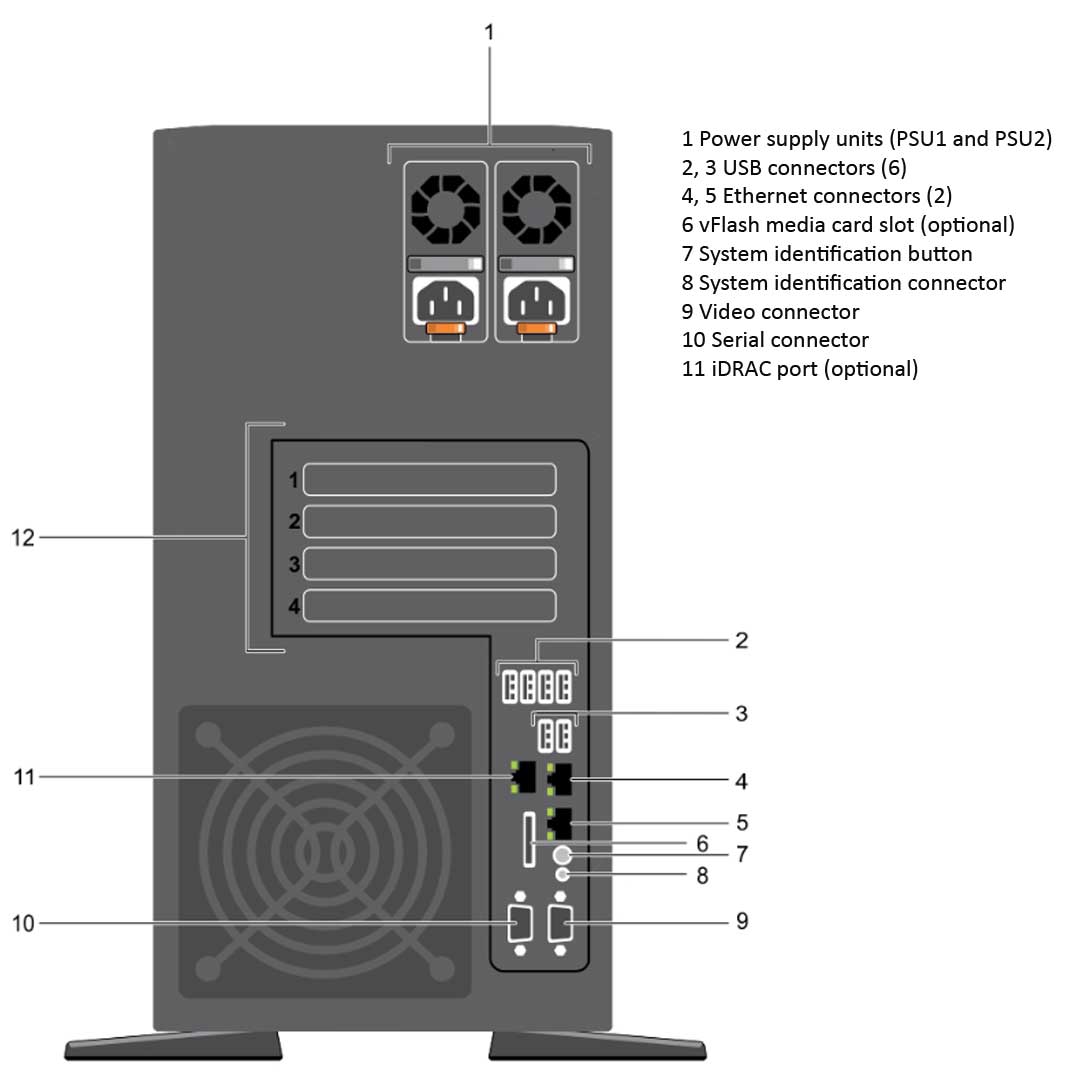 1

1 Power supply units (PSU1 and PSU2)
2, 3 USB connectors (6)
4, 5 Ethernet connectors (2)
6 vFlash media card slot (optional)
7 System identification button
8 System identification connector
9 Video connector
10 Serial connector
11 iDRAC port (optional)

12

1
2
3
4

2
3
11
4
5
6
7
8
10
9