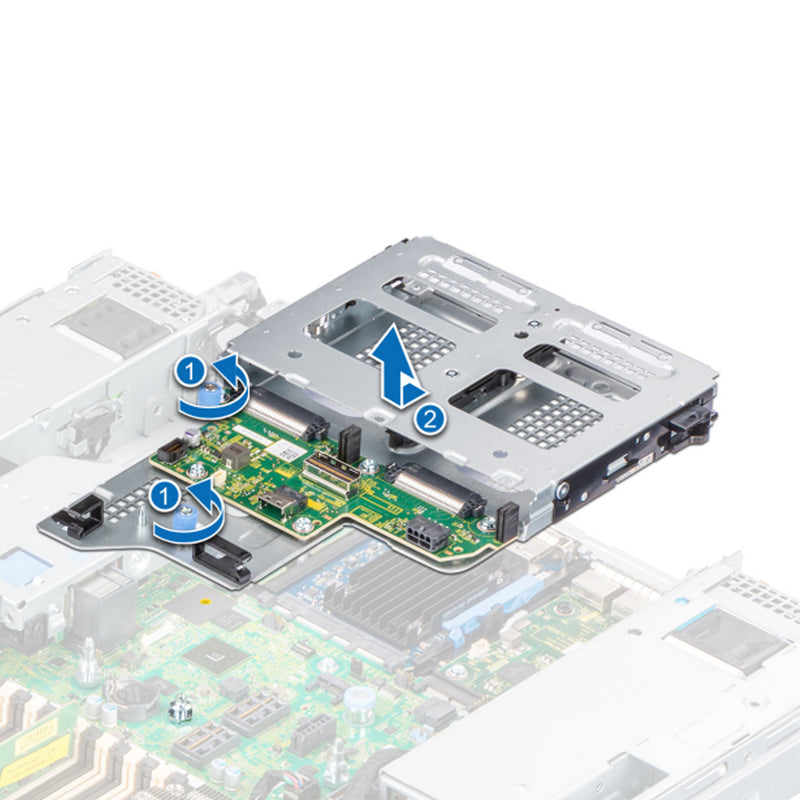 1
2
1