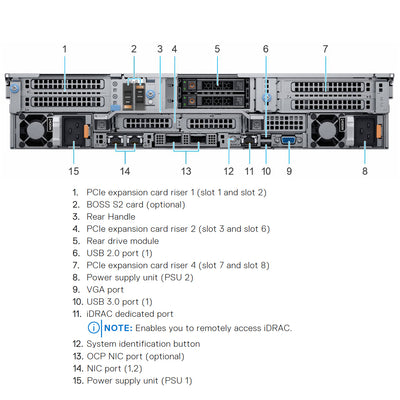 1 2 3 4 5 6 7

15 14 13 12 11 10 9 8

1. PCIe expansion card riser 1 (slot 1 and slot 2)
2. BOSS S2 card (optional)
3. Rear Handle
4. PCIe expansion card riser 2 (slot 3 and slot 6)
5. Rear drive module
6. USB 2.0 port (1)
7. PCIe expansion card riser 4 (slot 7 and slot 8)
8. Power supply unit (PSU 2)
9. VGA port
10. USB 3.0 port (1)
11. iDRAC dedicated port

NOTE: Enables you to remotely access iDRAC.

12. System identification button
13. OCP NIC port (optional)
14. NIC port (1,2)
15. Power supply unit (PSU 1)