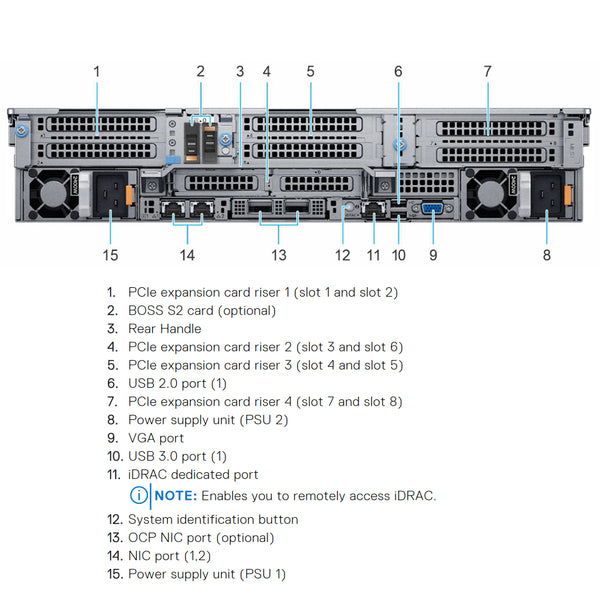 1 2 3 4 5 6 7

15 14 13 12 11 10 9 8

1. PCIe expansion card riser 1 (slot 1 and slot 2)
2. BOSS S2 card (optional)
3. Rear Handle
4. PCIe expansion card riser 2 (slot 3 and slot 6)
5. PCIe expansion card riser 3 (slot 4 and slot 5)
6. USB 2.0 port (1)
7. PCIe expansion card riser 4 (slot 7 and slot 8)
8. Power supply unit (PSU 2)
9. VGA port
10. USB 3.0 port (1)
11. iDRAC dedicated port

NOTE: Enables you to remotely access iDRAC.

12. System identification button
13. OCP NIC port (optional)
14. NIC port (1,2)
15. Power supply unit (PSU 1)