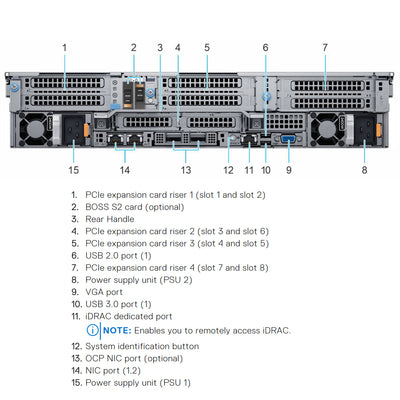 1 2 3 4 5 6 7

15 14 13 12 11 10 9 8

1. PCIe expansion card riser 1 (slot 1 and slot 2)
2. BOSS S2 card (optional)
3. Rear Handle
4. PCIe expansion card riser 2 (slot 3 and slot 6)
5. PCIe expansion card riser 3 (slot 4 and slot 5)
6. USB 2.0 port (1)
7. PCIe expansion card riser 4 (slot 7 and slot 8)
8. Power supply unit (PSU 2)
9. VGA port
10. USB 3.0 port (1)
11. iDRAC dedicated port

NOTE: Enables you to remotely access iDRAC.

12. System identification button
13. OCP NIC port (optional)
14. NIC port (1,2)
15. Power supply unit (PSU 1)