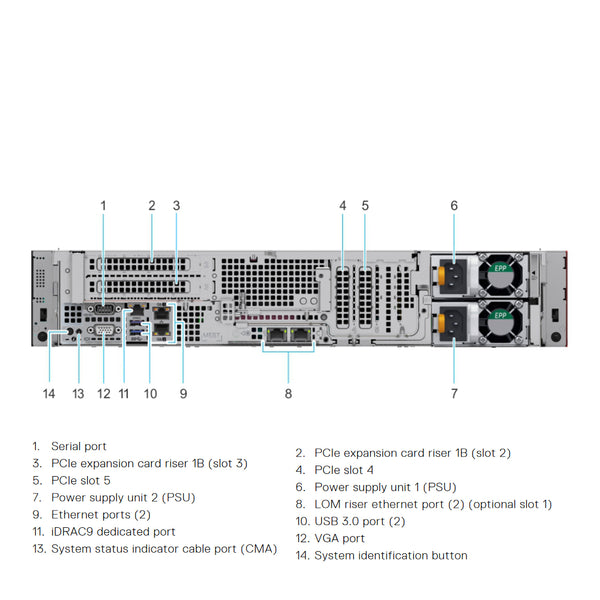 1 2 3 4 5 6

EPP

EPP

14 13 12 11 10 9 8 7

1. Serial port
3. PCIe expansion card riser 1B (slot 3)
5. PCIe slot 5
7. Power supply unit 2 (PSU)
9. Ethernet ports (2)
11. iDRAC9 dedicated port
13. System status indicator cable port (CMA)

2. PCIe expansion card riser 1B (slot 2)
4. PCIe slot 4
6. Power supply unit 1 (PSU)
8. LOM riser ethernet port (2) (optional slot 1)
10. USB 3.0 port (2)
12. VGA port
14. System identification button