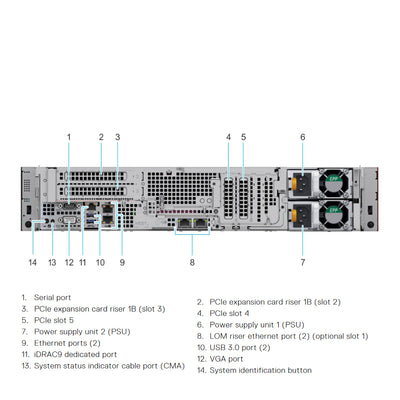 1 2 3 4 5 6

EPP

EPP

14 13 12 11 10 9 8 7

1. Serial port
3. PCIe expansion card riser 1B (slot 3)
5. PCIe slot 5
7. Power supply unit 2 (PSU)
9. Ethernet ports (2)
11. iDRAC9 dedicated port
13. System status indicator cable port (CMA)

2. PCIe expansion card riser 1B (slot 2)
4. PCIe slot 4
6. Power supply unit 1 (PSU)
8. LOM riser ethernet port (2) (optional slot 1)
10. USB 3.0 port (2)
12. VGA port
14. System identification button