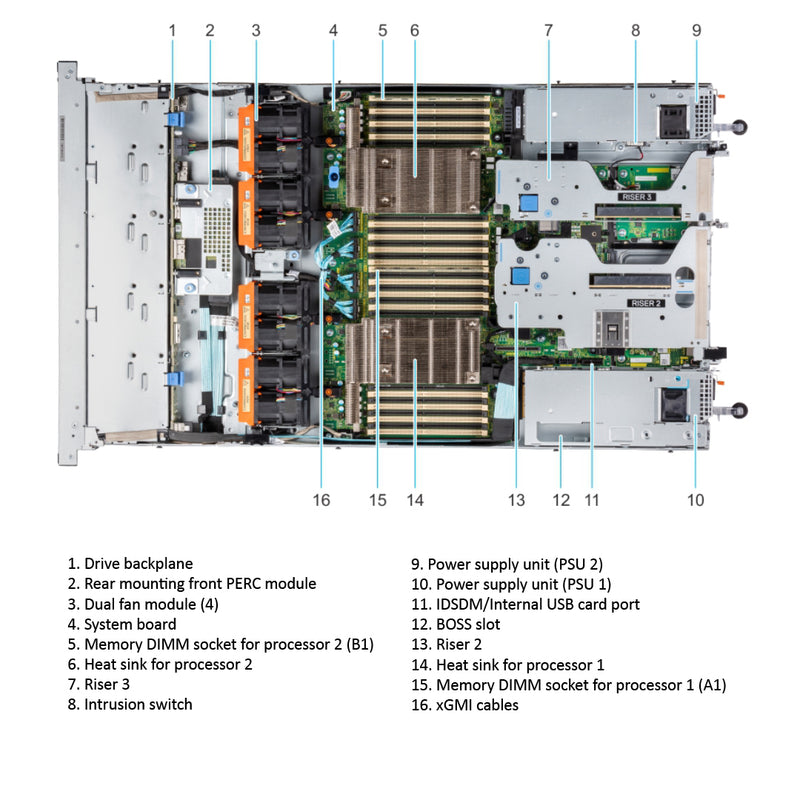 1 2 3 4 5 6 7 8 9

RISER 3

RISER 2

16 15 14 13 12 11 10

1. Drive backplane
2. Rear mounting front PERC module
3. Dual fan module (4)
4. System board
5. Memory DIMM socket for processor 2 (B1)
6. Heat sink for processor 2
7. Riser 3
8. Intrusion switch

9. Power supply unit (PSU 2)
10. Power supply unit (PSU 1)
11. IDSDM/Internal USB card port
12. BOSS slot
13. Riser 2
14. Heat sink for processor 1
15. Memory DIMM socket for processor 1 (A1)
16. xGMI cables