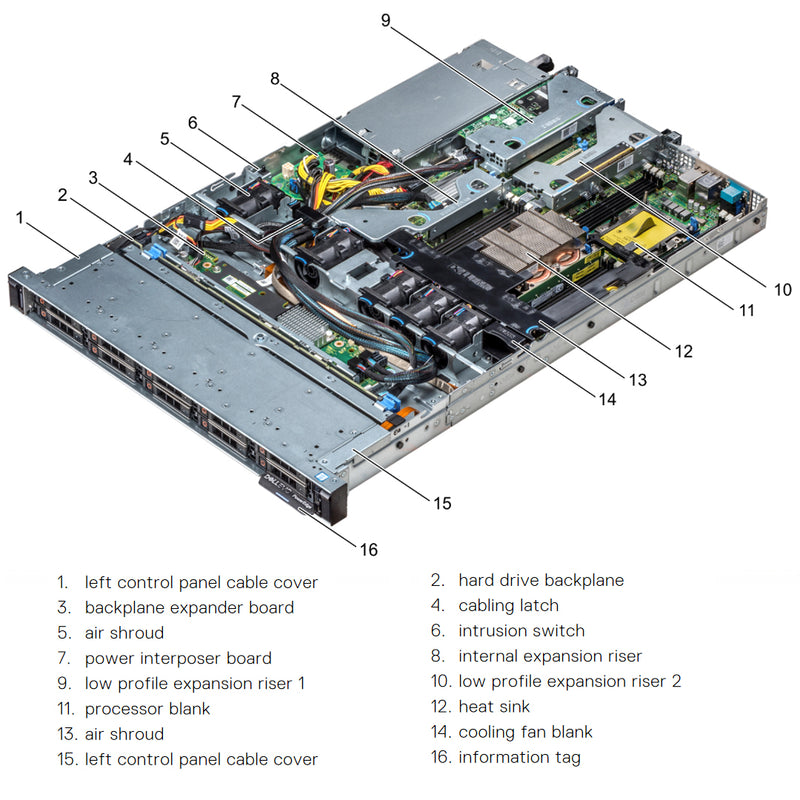 9
8
7
6
5
4
3
2
1
10
11
12
13
14
15
16

1. left control panel cable cover
3. backplane expander board
5. air shroud
7. power interposer board
9. low profile expansion riser 1
11. processor blank
13. air shroud
15. left control panel cable cover

2. hard drive backplane
4. cabling latch
6. intrusion switch
8. internal expansion riser
10. low profile expansion riser 2
12. heat sink
14. cooling fan blank
16. information tag