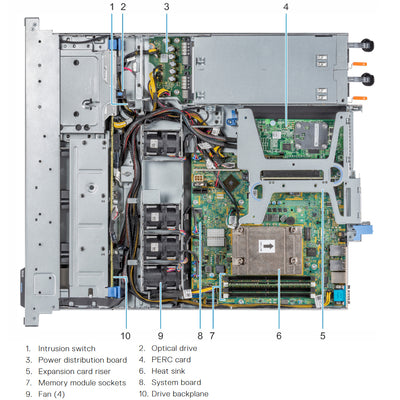 1 2 3 4

10 9 8 7 6 5

1. Intrusion switch
2. Optical drive
3. Power distribution board
4. PERC card
5. Expansion card riser
6. Heat sink
7. Memory module sockets
8. System board
9. Fan (4)
10. Drive backplane