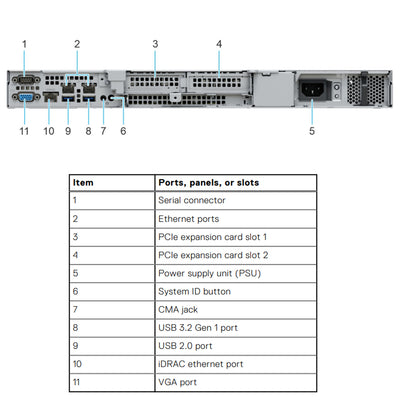 1
2
3
4
11
10
9
8
7
6
5

| Item | Ports, panels, or slots |
|---|---|
| 1 | Serial connector |
| 2 | Ethernet ports |
| 3 | PCIe expansion card slot 1 |
| 4 | PCIe expansion card slot 2 |
| 5 | Power supply unit (PSU) |
| 6 | System ID button |
| 7 | CMA jack |
| 8 | USB 3.2 Gen 1 port |
| 9 | USB 2.0 port |
| 10 | iDRAC ethernet port |
| 11 | VGA port |