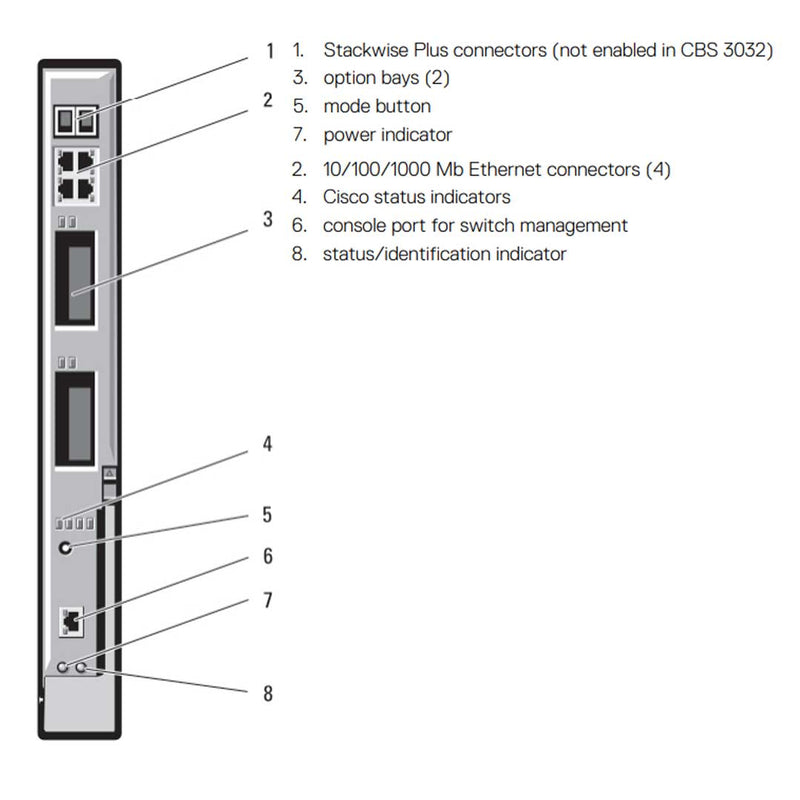 1
2
3
4
5
6
7
8

1. Stackwise Plus connectors (not enabled in CBS 3032)
3. option bays (2)
5. mode button
7. power indicator

2. 10/100/1000 Mb Ethernet connectors (4)
4. Cisco status indicators
6. console port for switch management
8. status/identification indicator