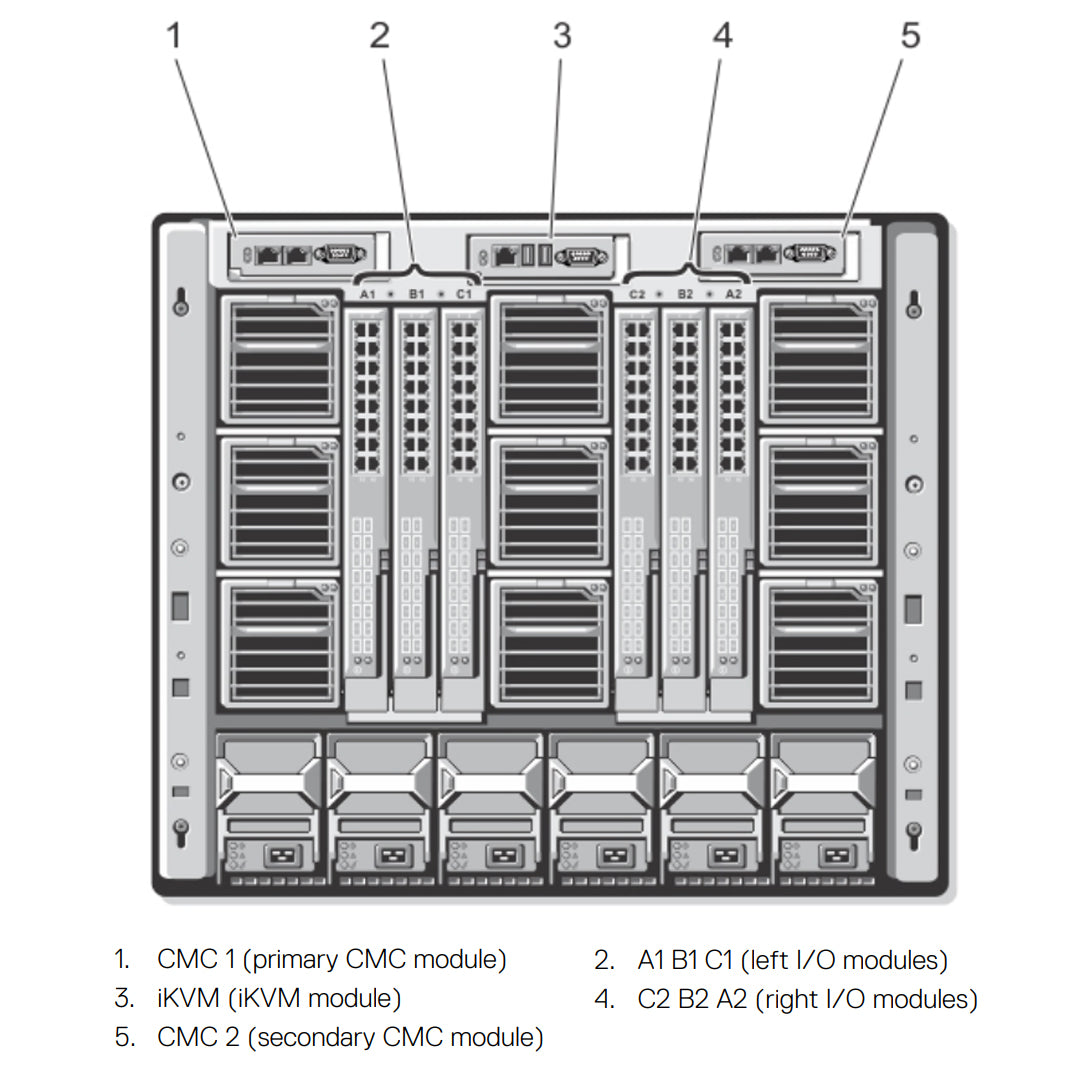 1 2 3 4 5

A1 B1 C1 C2 B2 A2

1. CMC 1 (primary CMC module)
2. A1 B1 C1 (left I/O modules)
3. iKVM (iKVM module)
4. C2 B2 A2 (right I/O modules)
5. CMC 2 (secondary CMC module)