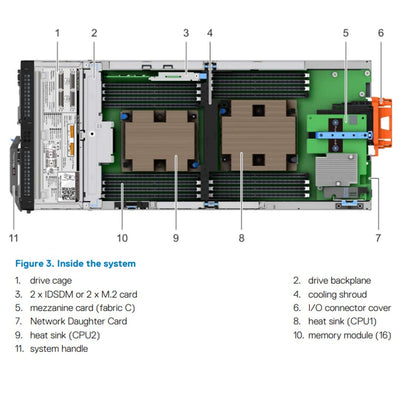 1 2 3 4 5 6

11 10 9 8 7

Figure 3. Inside the system

1. drive cage
2. drive backplane
3. 2 x IDSDM or 2 x M.2 card
4. cooling shroud
5. mezzanine card (fabric C)
6. I/O connector cover
7. Network Daughter Card
8. heat sink (CPU1)
9. heat sink (CPU2)
10. memory module (16)
11. system handle