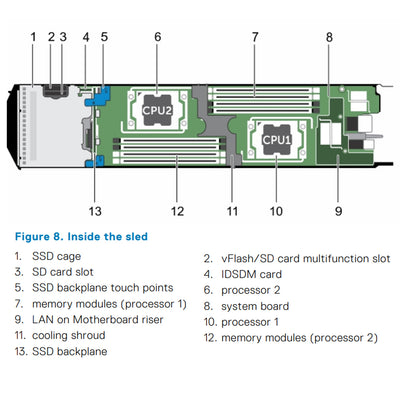 1 2 3 4 5 6 7 8

CPU2

CPU1

13 12 11 10 9

Figure 8. Inside the sled

1. SSD cage
3. SD card slot
5. SSD backplane touch points
7. memory modules (processor 1)
9. LAN on Motherboard riser
11. cooling shroud
13. SSD backplane

2. vFlash/SD card multifunction slot
4. IDSDM card
6. processor 2
8. system board
10. processor 1
12. memory modules (processor 2)