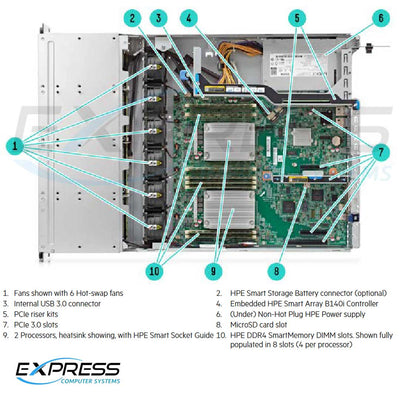 2 3 4 5 6

1

7

10 9 8

1. Fans shown with 6 Hot-swap fans
2. HPE Smart Storage Battery connector (optional)
3. Internal USB 3.0 connector
4. Embedded HPE Smart Array B140i Controller
5. PCIe riser kits
6. (Under) Non-Hot Plug HPE Power supply
7. PCIe 3.0 slots
8. MicroSD card slot
9. 2 Processors, heatsink showing, with HPE Smart Socket Guide
10. HPE DDR4 SmartMemory DIMM slots. Shown fully populated in 8 slots (4 per processor)

EXPRESS
COMPUTER SYSTEMS