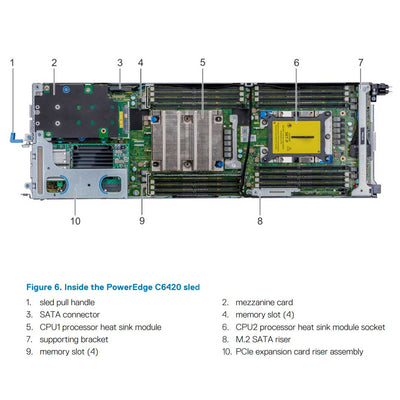 1 2 3 4 5 6 7

10 9 8

Figure 6. Inside the PowerEdge C6420 sled

1. sled pull handle
2. mezzanine card
3. SATA connector
4. memory slot (4)
5. CPU1 processor heat sink module
6. CPU2 processor heat sink module socket
7. supporting bracket
8. M.2 SATA riser
9. memory slot (4)
10. PCIe expansion card riser assembly