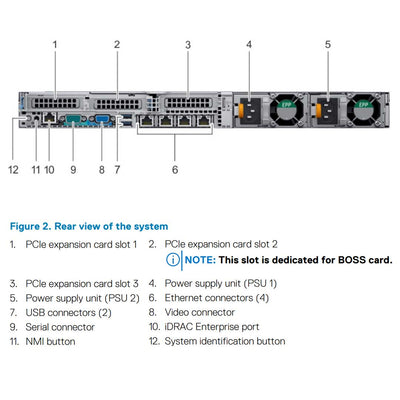 1 2 3 4 5

EPP EPP

12 11 10 9 8 7 6

Figure 2. Rear view of the system

1. PCIe expansion card slot 1
2. PCIe expansion card slot 2
NOTE: This slot is dedicated for BOSS card.
3. PCIe expansion card slot 3
4. Power supply unit (PSU 1)
5. Power supply unit (PSU 2)
6. Ethernet connectors (4)
7. USB connectors (2)
8. Video connector
9. Serial connector
10. iDRAC Enterprise port
11. NMI button
12. System identification button