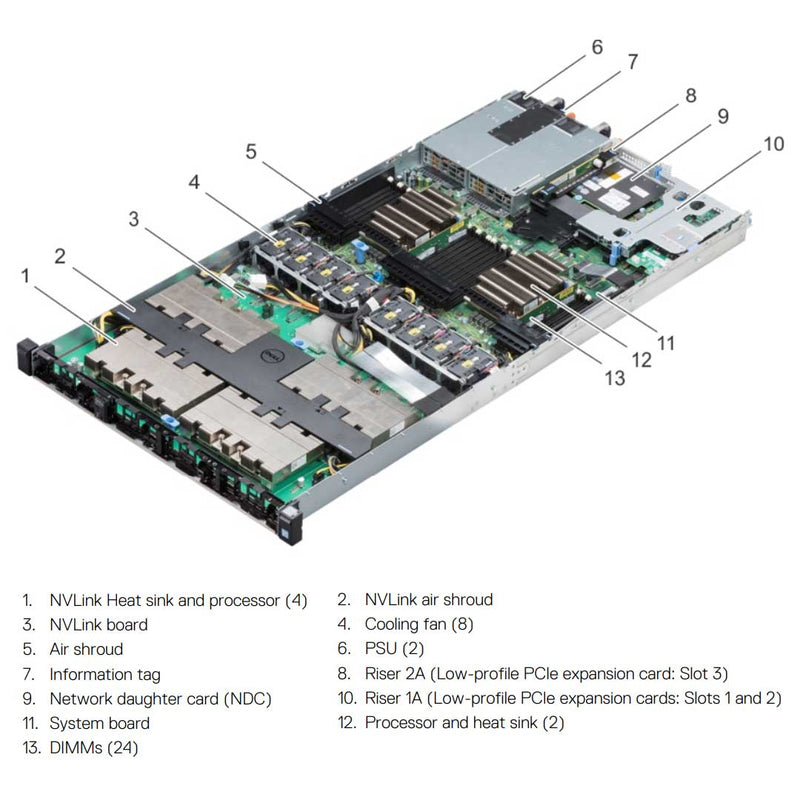 6
7
8
9
10
5
4
3
2
1
11
12
13

1. NVLink Heat sink and processor (4)
2. NVLink air shroud
3. NVLink board
4. Cooling fan (8)
5. Air shroud
6. PSU (2)
7. Information tag
8. Riser 2A (Low-profile PCIe expansion card: Slot 3)
9. Network daughter card (NDC)
10. Riser 1A (Low-profile PCIe expansion cards: Slots 1 and 2)
11. System board
12. Processor and heat sink (2)
13. DIMMs (24)