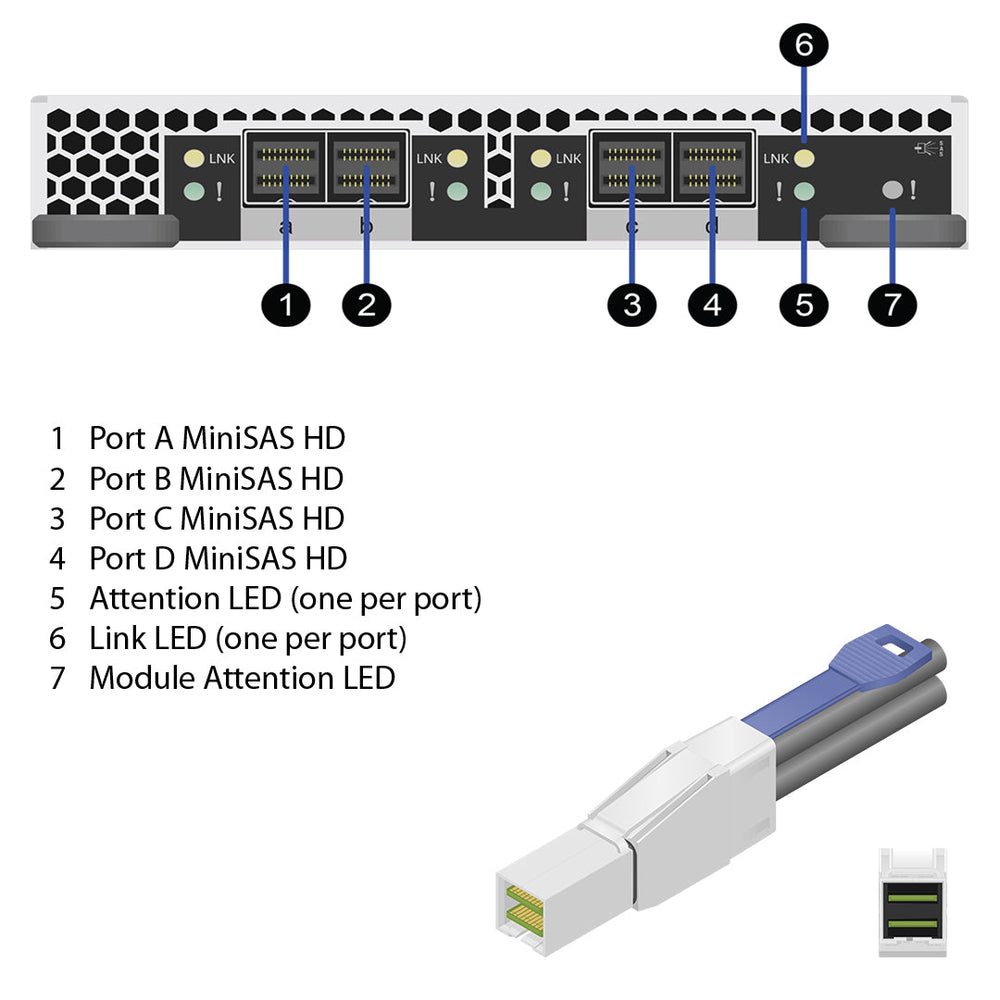 6

LNK
!
LNK
!
LNK
!
LNK
!
!

a b c d

1 2 3 4 5 7

1 Port A MiniSAS HD
2 Port B MiniSAS HD
3 Port C MiniSAS HD
4 Port D MiniSAS HD
5 Attention LED (one per port)
6 Link LED (one per port)
7 Module Attention LED