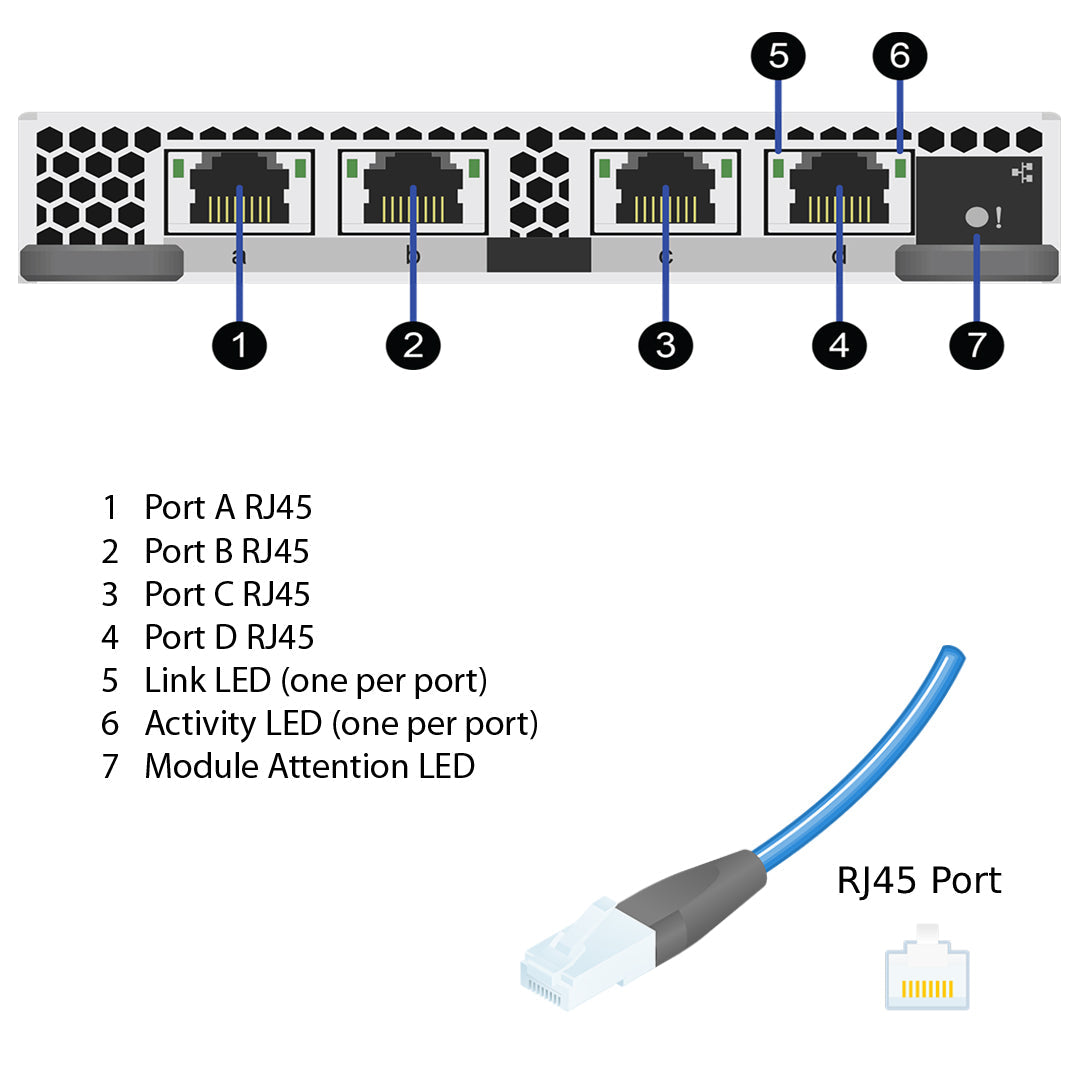 5 6

a b c d !

1 2 3 4 7

1 Port A RJ45
2 Port B RJ45
3 Port C RJ45
4 Port D RJ45
5 Link LED (one per port)
6 Activity LED (one per port)
7 Module Attention LED

RJ45 Port