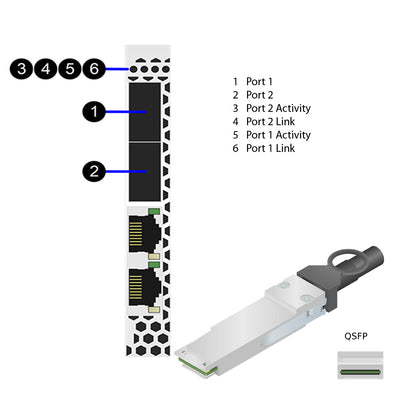 3 4 5 6

1

2

1 Port 1
2 Port 2
3 Port 2 Activity
4 Port 2 Link
5 Port 1 Activity
6 Port 1 Link

QSFP