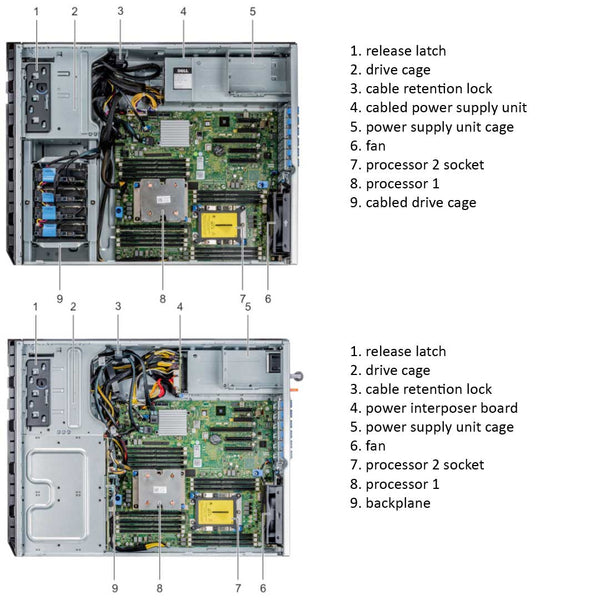 1 2 3 4 5

9 8 7 6

1. release latch
2. drive cage
3. cable retention lock
4. cabled power supply unit
5. power supply unit cage
6. fan
7. processor 2 socket
8. processor 1
9. cabled drive cage

1 2 3 4 5

9 8 7 6

1. release latch
2. drive cage
3. cable retention lock
4. power interposer board
5. power supply unit cage
6. fan
7. processor 2 socket
8. processor 1
9. backplane