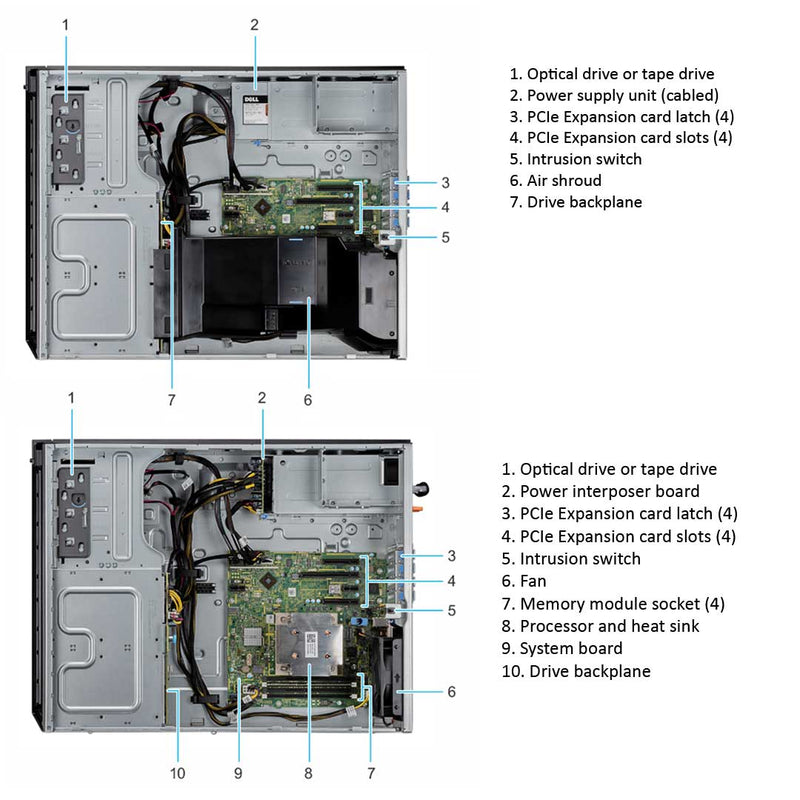 1

2

DELL

3

4

5

7

6

1. Optical drive or tape drive
2. Power supply unit (cabled)
3. PCIe Expansion card latch (4)
4. PCIe Expansion card slots (4)
5. Intrusion switch
6. Air shroud
7. Drive backplane

1

2

3

4

5

6

10

9

8

7

1. Optical drive or tape drive
2. Power interposer board
3. PCIe Expansion card latch (4)
4. PCIe Expansion card slots (4)
5. Intrusion switch
6. Fan
7. Memory module socket (4)
8. Processor and heat sink
9. System board
10. Drive backplane