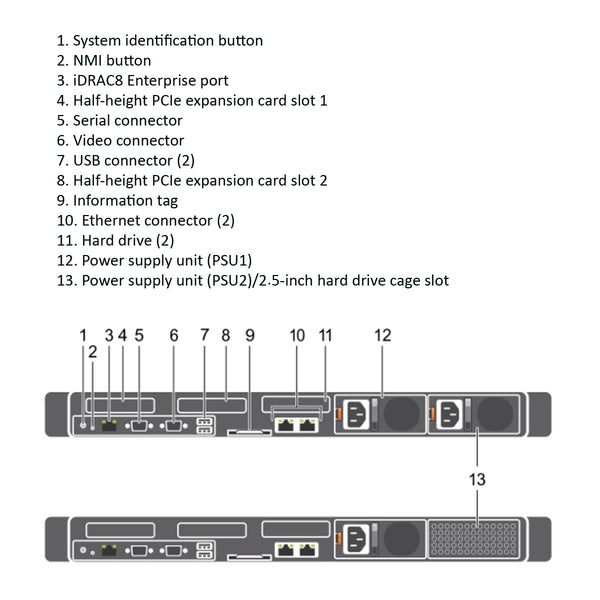 1. System identification button
2. NMI button
3. iDRAC8 Enterprise port
4. Half-height PCIe expansion card slot 1
5. Serial connector
6. Video connector
7. USB connector (2)
8. Half-height PCIe expansion card slot 2
9. Information tag
10. Ethernet connector (2)
11. Hard drive (2)
12. Power supply unit (PSU1)
13. Power supply unit (PSU2)/2.5-inch hard drive cage slot

1 2 3 4 5 6 7 8 9 10 11 12

13