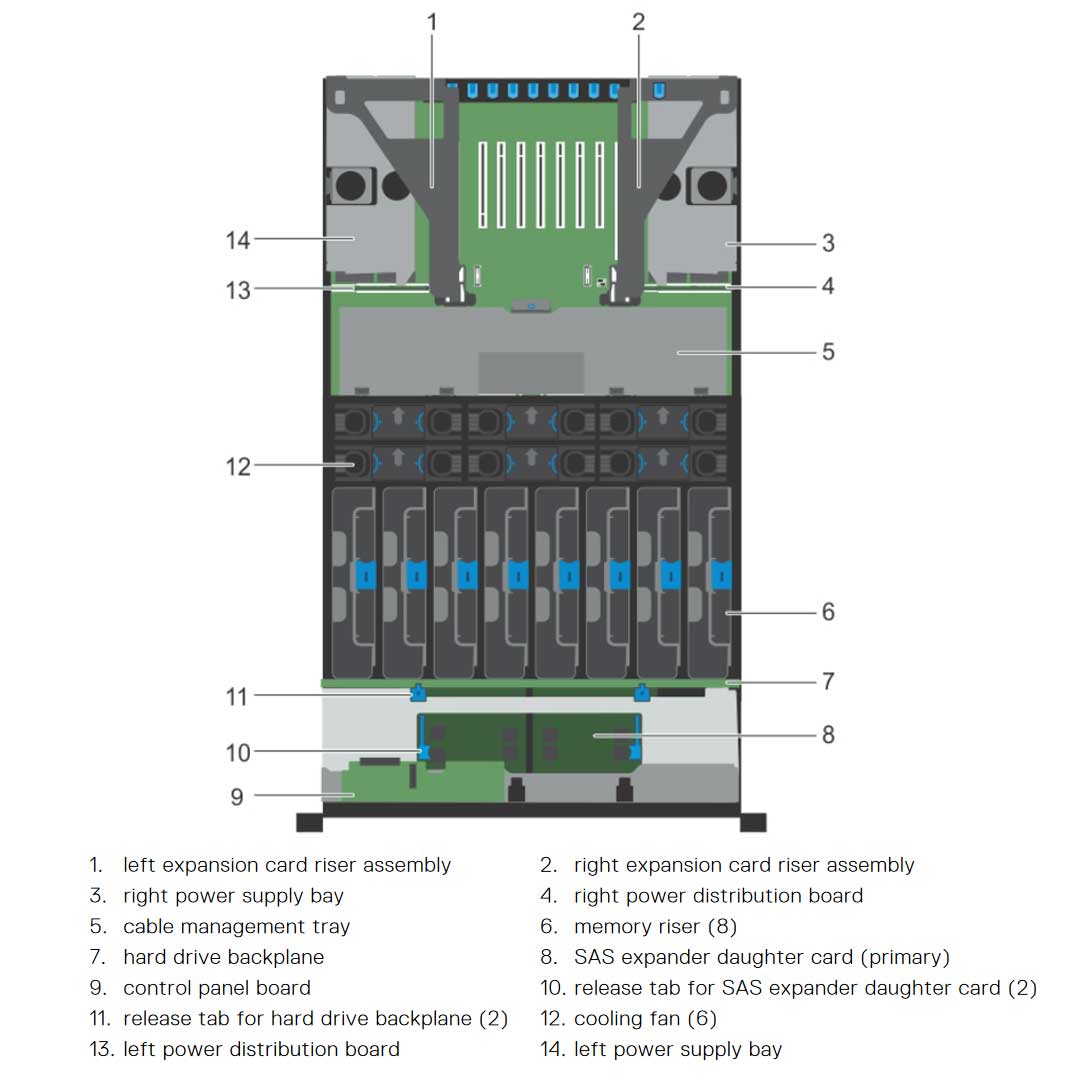 1
2
14
3
13
4
5
12
6
11
7
10
8
9

1. left expansion card riser assembly
2. right expansion card riser assembly
3. right power supply bay
4. right power distribution board
5. cable management tray
6. memory riser (8)
7. hard drive backplane
8. SAS expander daughter card (primary)
9. control panel board
10. release tab for SAS expander daughter card (2)
11. release tab for hard drive backplane (2)
12. cooling fan (6)
13. left power distribution board
14. left power supply bay