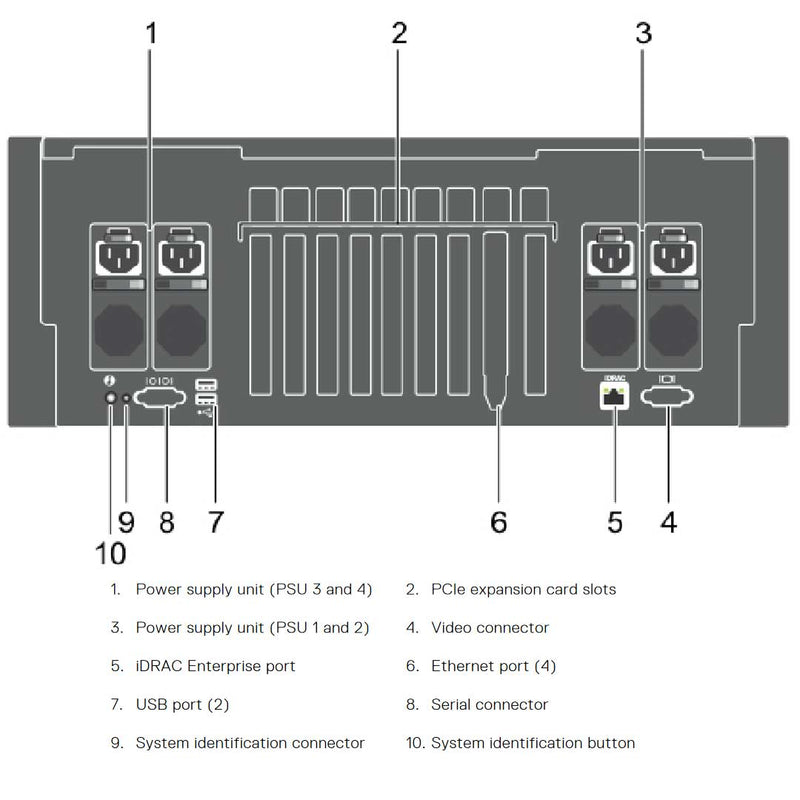 1
2
3
iDRAC
10
9
8
7
6
5
4

1. Power supply unit (PSU 3 and 4)
2. PCIe expansion card slots
3. Power supply unit (PSU 1 and 2)
4. Video connector
5. iDRAC Enterprise port
6. Ethernet port (4)
7. USB port (2)
8. Serial connector
9. System identification connector
10. System identification button