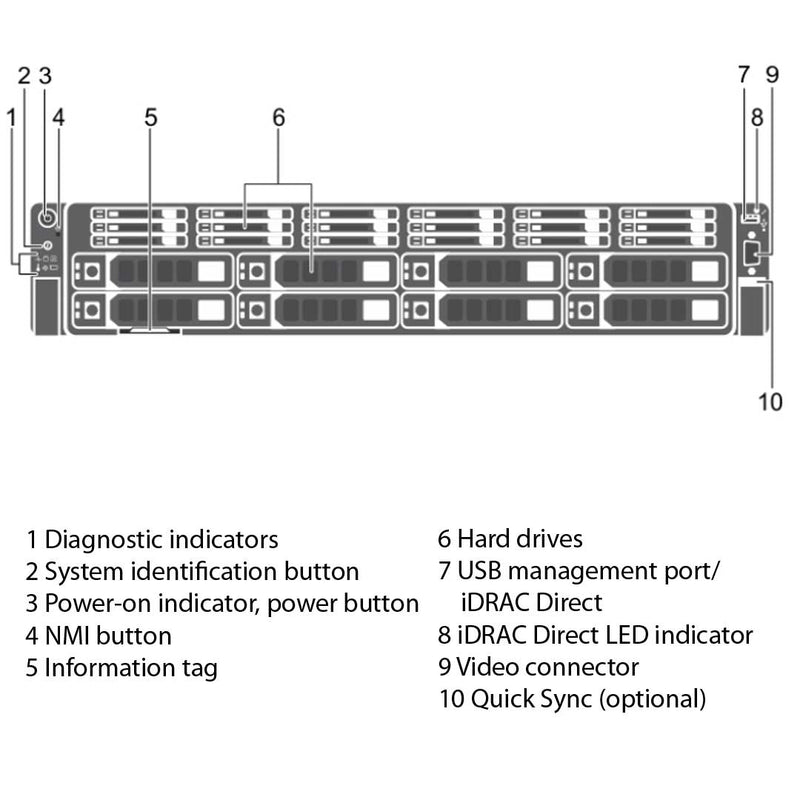 2 3
1 4
5
6
7 9
8
10

1 Diagnostic indicators
2 System identification button
3 Power-on indicator, power button
4 NMI button
5 Information tag

6 Hard drives
7 USB management port/ iDRAC Direct
8 iDRAC Direct LED indicator
9 Video connector
10 Quick Sync (optional)