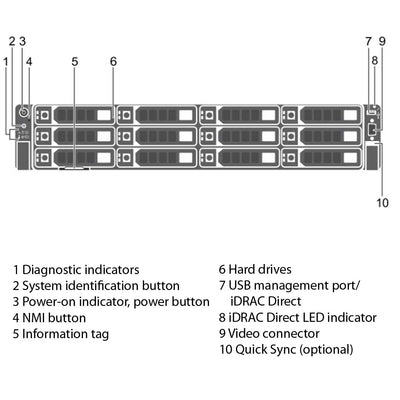 2 3
1 4
5 6
7 9
8
10

1 Diagnostic indicators
2 System identification button
3 Power-on indicator, power button
4 NMI button
5 Information tag

6 Hard drives
7 USB management port/ iDRAC Direct
8 iDRAC Direct LED indicator
9 Video connector
10 Quick Sync (optional)