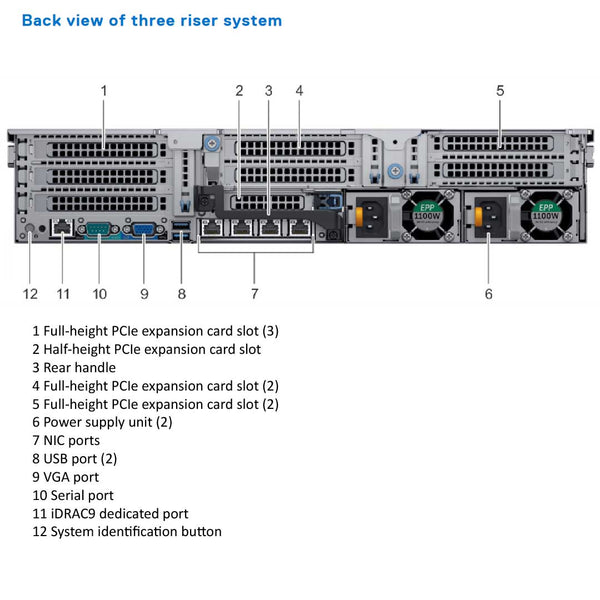 Back view of three riser system

1
2
3
4
5

EPP
1100W

EPP
1100W

12
11
10
9
8
7
6

1 Full-height PCIe expansion card slot (3)
2 Half-height PCIe expansion card slot
3 Rear handle
4 Full-height PCIe expansion card slot (2)
5 Full-height PCIe expansion card slot (2)
6 Power supply unit (2)
7 NIC ports
8 USB port (2)
9 VGA port
10 Serial port
11 iDRAC9 dedicated port
12 System identification button