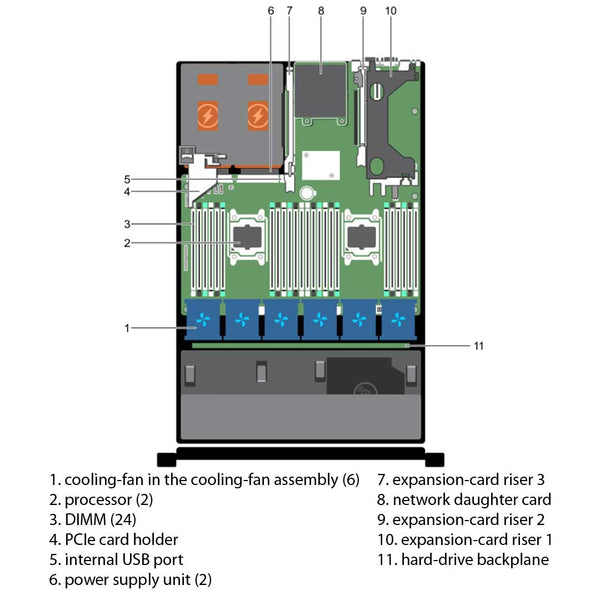 6 7 8 9 10

5
4
3
2
1
11

1. cooling-fan in the cooling-fan assembly (6)
2. processor (2)
3. DIMM (24)
4. PCIe card holder
5. internal USB port
6. power supply unit (2)

7. expansion-card riser 3
8. network daughter card
9. expansion-card riser 2
10. expansion-card riser 1
11. hard-drive backplane