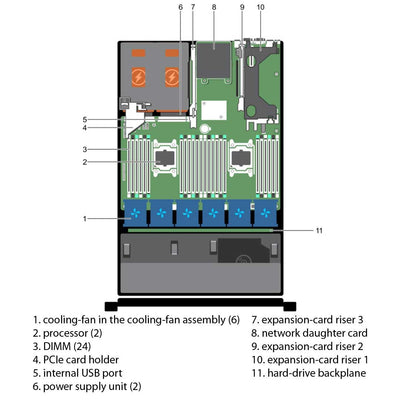 6 7 8 9 10

5
4
3
2

1

11

1. cooling-fan in the cooling-fan assembly (6)
2. processor (2)
3. DIMM (24)
4. PCIe card holder
5. internal USB port
6. power supply unit (2)

7. expansion-card riser 3
8. network daughter card
9. expansion-card riser 2
10. expansion-card riser 1
11. hard-drive backplane