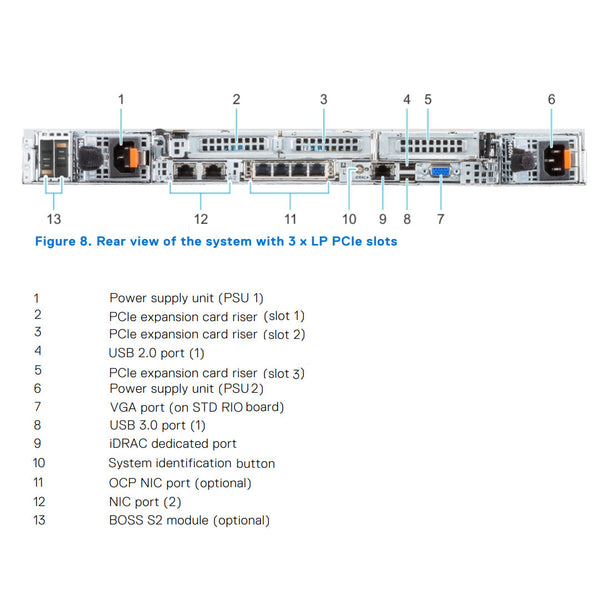 1 2 3 4 5 6

13 12 11 10 9 8 7

Figure 8. Rear view of the system with 3 x LP PCIe slots

| | |
|---|---|
| 1 | Power supply unit (PSU 1) |
| 2 | PCIe expansion card riser (slot 1) |
| 3 | PCIe expansion card riser (slot 2) |
| 4 | USB 2.0 port (1) |
| 5 | PCIe expansion card riser (slot 3) |
| 6 | Power supply unit (PSU 2) |
| 7 | VGA port (on STD RIO board) |
| 8 | USB 3.0 port (1) |
| 9 | iDRAC dedicated port |
| 10 | System identification button |
| 11 | OCP NIC port (optional) |
| 12 | NIC port (2) |
| 13 | BOSS S2 module (optional) |