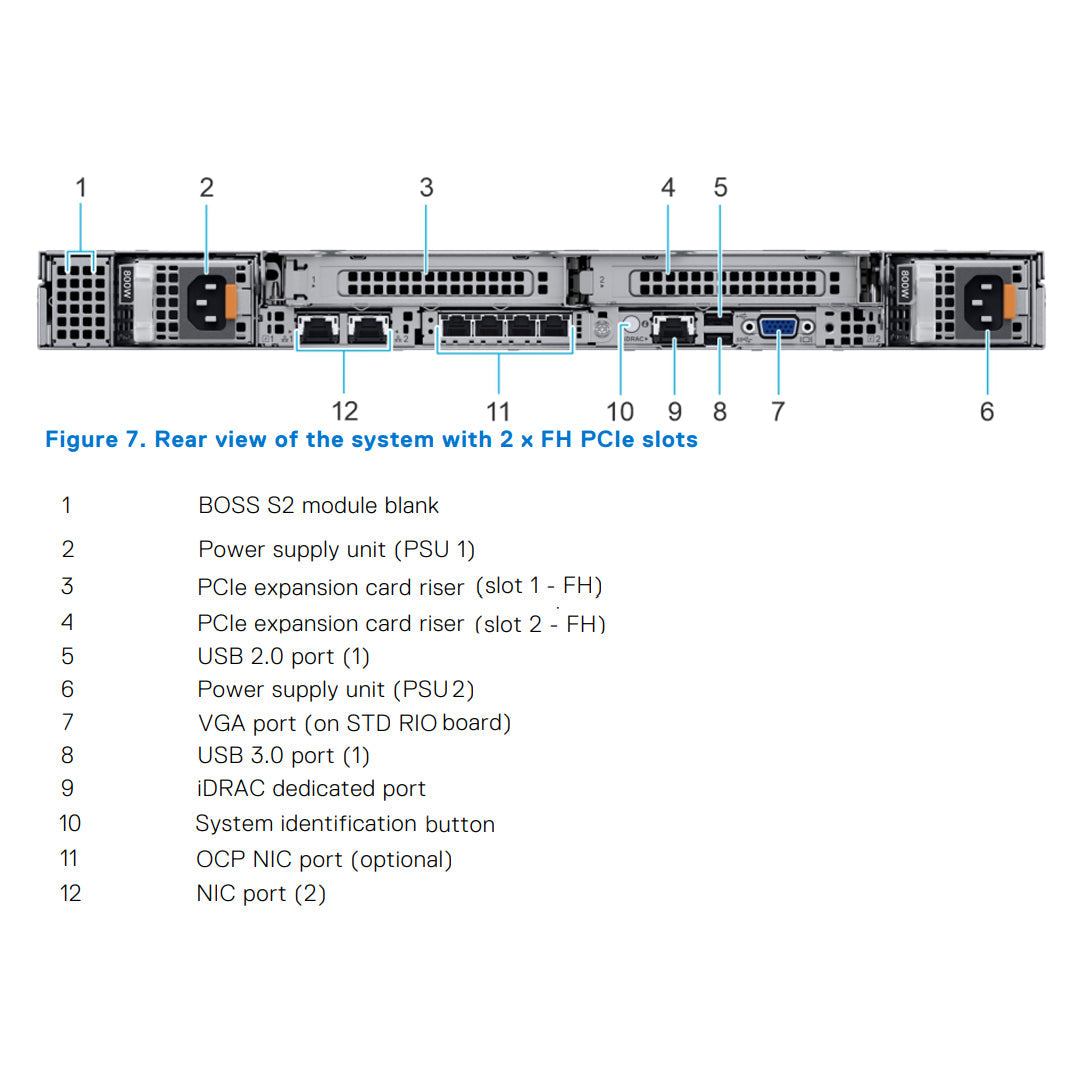 1 2 3 4 5

800W 1 2 iDRAC 800W

12 11 10 9 8 7 6

Figure 7. Rear view of the system with 2 x FH PCIe slots

| | |
|---|---|
| 1 | BOSS S2 module blank |
| 2 | Power supply unit (PSU 1) |
| 3 | PCIe expansion card riser (slot 1 - FH) |
| 4 | PCIe expansion card riser (slot 2 - FH) |
| 5 | USB 2.0 port (1) |
| 6 | Power supply unit (PSU 2) |
| 7 | VGA port (on STD RIO board) |
| 8 | USB 3.0 port (1) |
| 9 | iDRAC dedicated port |
| 10 | System identification button |
| 11 | OCP NIC port (optional) |
| 12 | NIC port (2) |