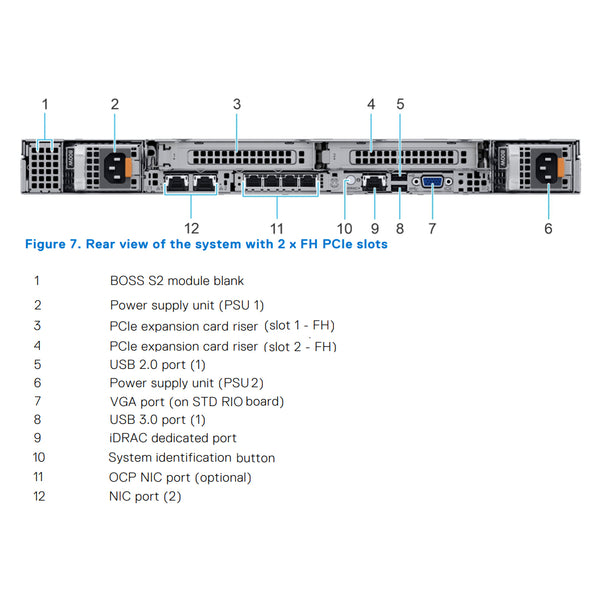 1 2 3 4 5

800W

800W

12 11 10 9 8 7 6

Figure 7. Rear view of the system with 2 x FH PCIe slots

| | |
|---|---|
| 1 | BOSS S2 module blank |
| 2 | Power supply unit (PSU 1) |
| 3 | PCIe expansion card riser (slot 1 - FH) |
| 4 | PCIe expansion card riser (slot 2 - FH) |
| 5 | USB 2.0 port (1) |
| 6 | Power supply unit (PSU 2) |
| 7 | VGA port (on STD RIO board) |
| 8 | USB 3.0 port (1) |
| 9 | iDRAC dedicated port |
| 10 | System identification button |
| 11 | OCP NIC port (optional) |
| 12 | NIC port (2) |