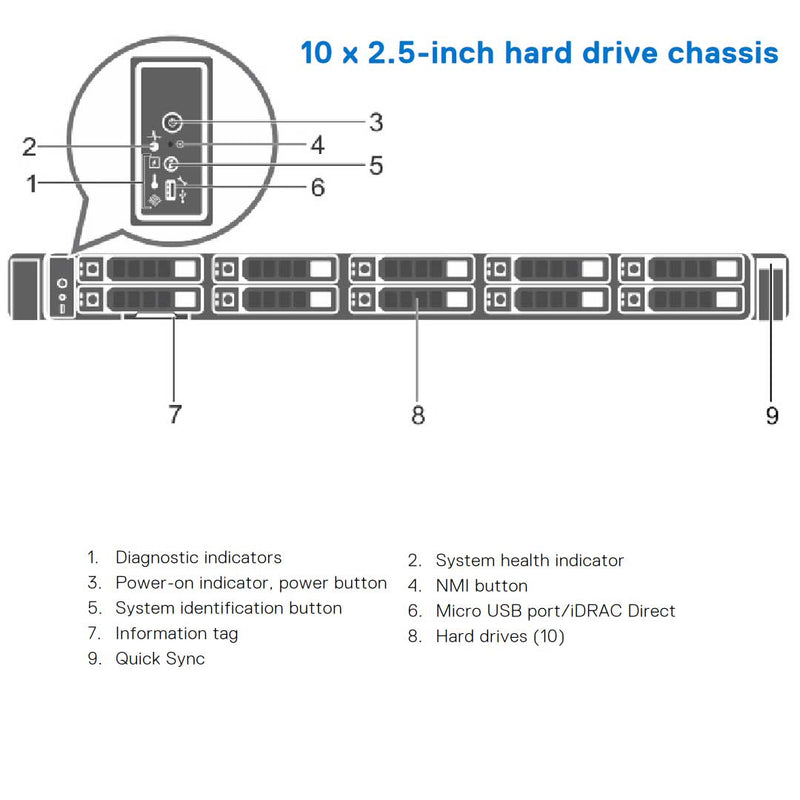 10 x 2.5-inch hard drive chassis

3
2
4
5
1
6

7
8
9

1. Diagnostic indicators
3. Power-on indicator, power button
5. System identification button
7. Information tag
9. Quick Sync

2. System health indicator
4. NMI button
6. Micro USB port/iDRAC Direct
8. Hard drives (10)