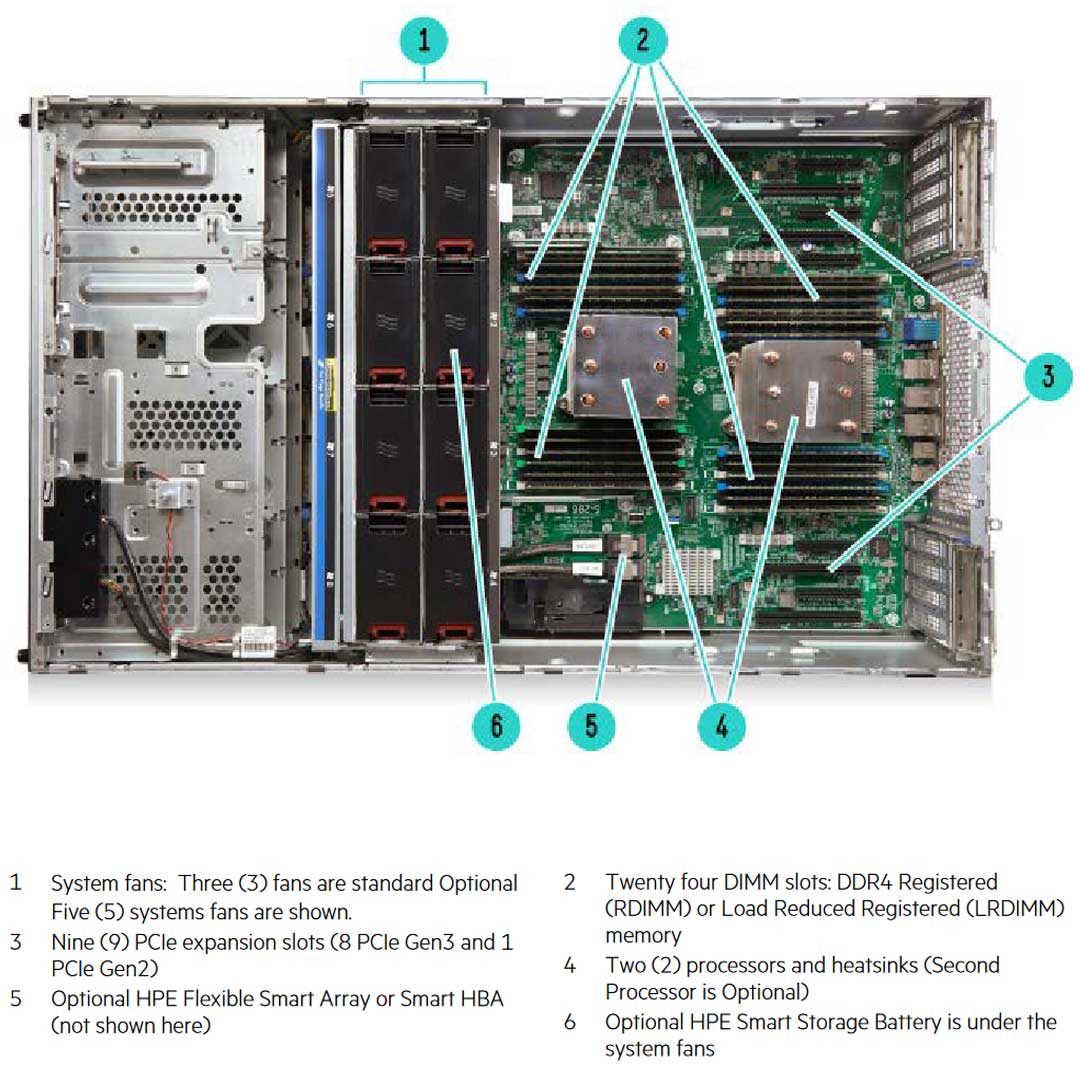 1

2

3

6

5

4

1 System fans: Three (3) fans are standard Optional Five (5) systems fans are shown.

3 Nine (9) PCIe expansion slots (8 PCIe Gen3 and 1 PCIe Gen2)

5 Optional HPE Flexible Smart Array or Smart HBA (not shown here)

2 Twenty four DIMM slots: DDR4 Registered (RDIMM) or Load Reduced Registered (LRDIMM) memory

4 Two (2) processors and heatsinks (Second Processor is Optional)

6 Optional HPE Smart Storage Battery is under the system fans