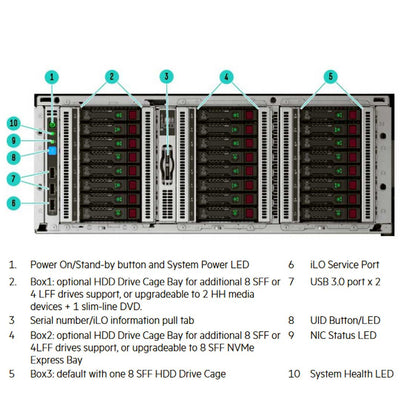 1
2
3
4
5
10
9
8
7
6

1. Power On/Stand-by button and System Power LED
2. Box1: optional HDD Drive Cage Bay for additional 8 SFF or 4 LFF drives support, or upgradeable to 2 HH media devices + 1 slim-line DVD.
3 Serial number/iLO information pull tab
4 Box2: optional HDD Drive Cage Bay for additional 8 SFF or 4LFF drives support, or upgradeable to 8 SFF NVMe Express Bay
5 Box3: default with one 8 SFF HDD Drive Cage

6 iLO Service Port
7 USB 3.0 port x 2
8 UID Button/LED
9 NIC Status LED
10 System Health LED