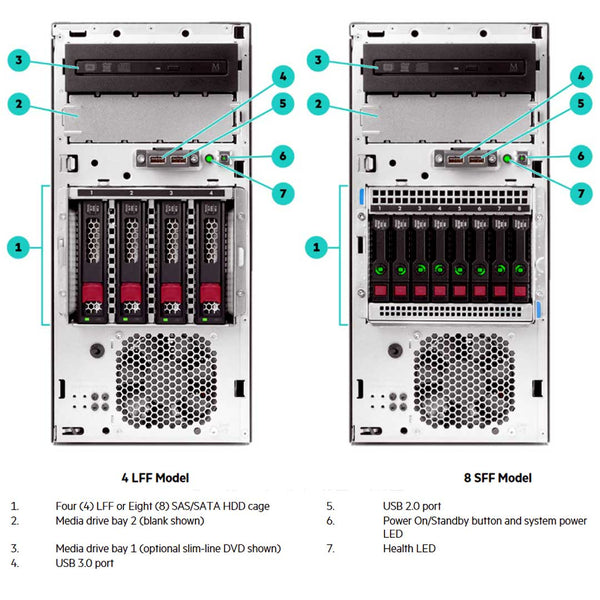 3
2
4
5
6
7
1

1 2 3 4

3
2
4
5
6
7
1

1 2 3 4 5 6 7 8

4 LFF Model

8 SFF Model

1. Four (4) LFF or Eight (8) SAS/SATA HDD cage
2. Media drive bay 2 (blank shown)
3. Media drive bay 1 (optional slim-line DVD shown)
4. USB 3.0 port

5. USB 2.0 port
6. Power On/Standby button and system power LED
7. Health LED