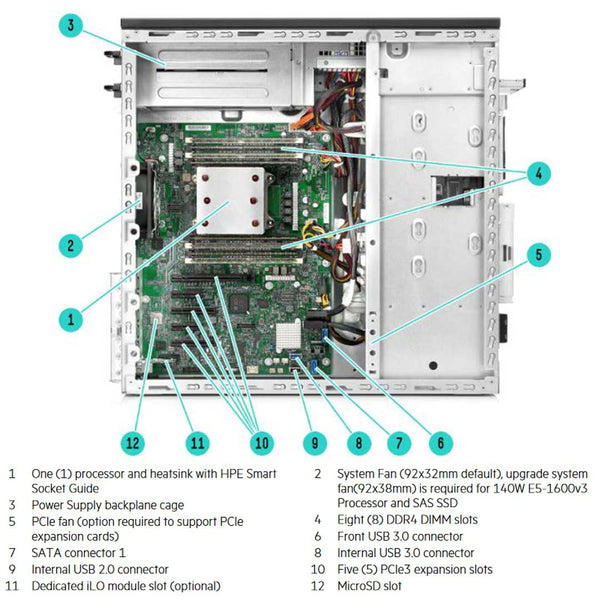 3

4

2

5

1

12 11 10 9 8 7 6

1 One (1) processor and heatsink with HPE Smart Socket Guide
3 Power Supply backplane cage
5 PCIe fan (option required to support PCIe expansion cards)
7 SATA connector 1
9 Internal USB 2.0 connector
11 Dedicated iLO module slot (optional)

2 System Fan (92x32mm default), upgrade system fan(92x38mm) is required for 140W E5-1600v3 Processor and SAS SSD
4 Eight (8) DDR4 DIMM slots
6 Front USB 3.0 connector
8 Internal USB 3.0 connector
10 Five (5) PCIe3 expansion slots
12 MicroSD slot