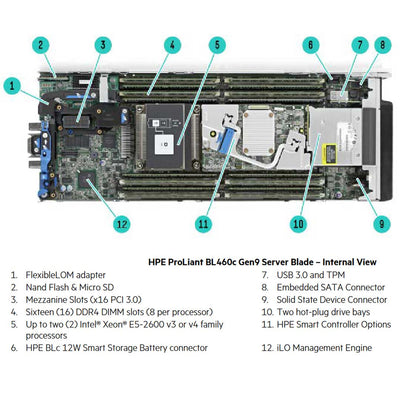 2
3
4
5
6
7
8
1
12
11
10
9

HPE ProLiant BL460c Gen9 Server Blade – Internal View

1. FlexibleLOM adapter
2. Nand Flash & Micro SD
3. Mezzanine Slots (x16 PCI 3.0)
4. Sixteen (16) DDR4 DIMM slots (8 per processor)
5. Up to two (2) Intel® Xeon® E5-2600 v3 or v4 family processors
6. HPE BLc 12W Smart Storage Battery connector

7. USB 3.0 and TPM
8. Embedded SATA Connector
9. Solid State Device Connector
10. Two hot-plug drive bays
11. HPE Smart Controller Options
12. iLO Management Engine