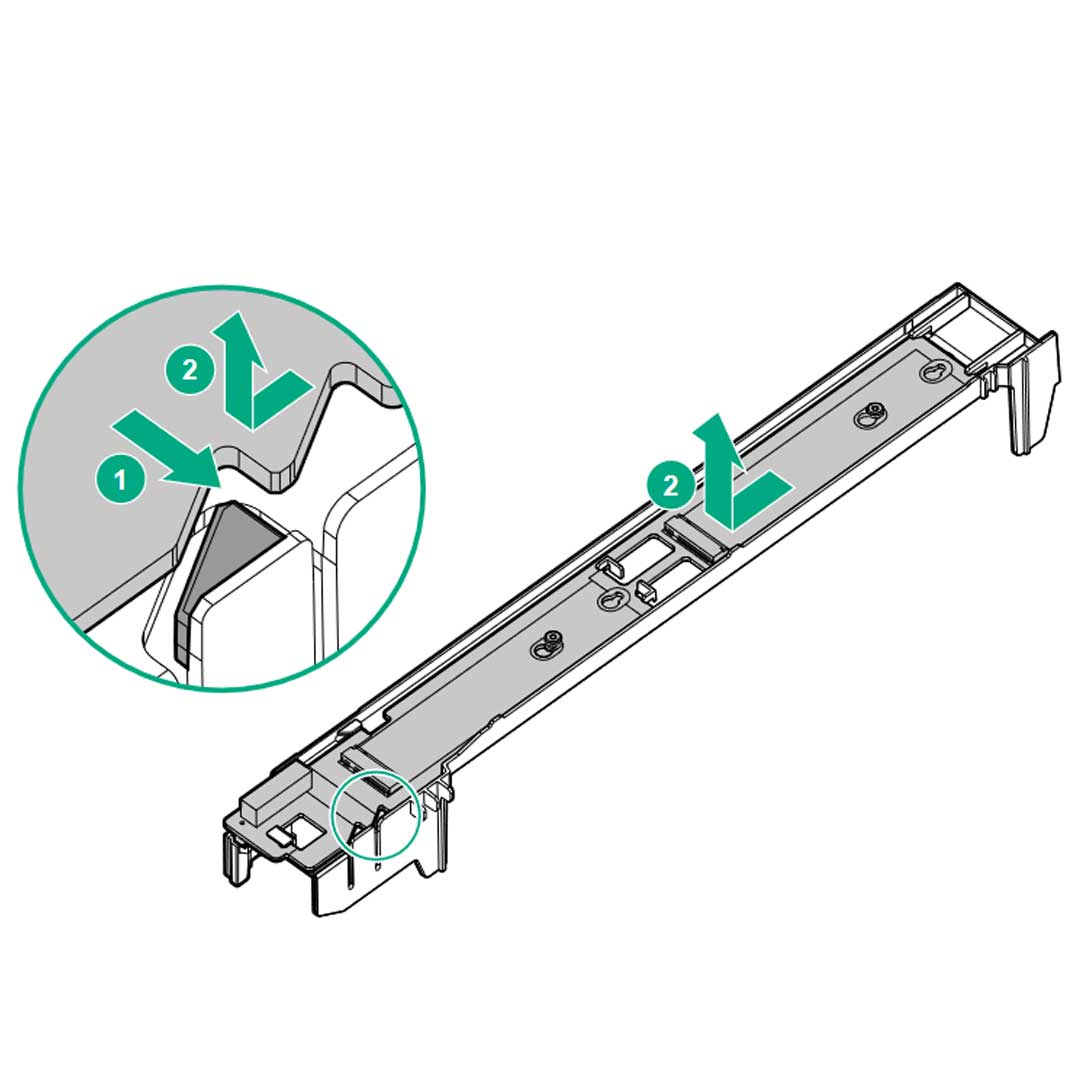 2
1
2