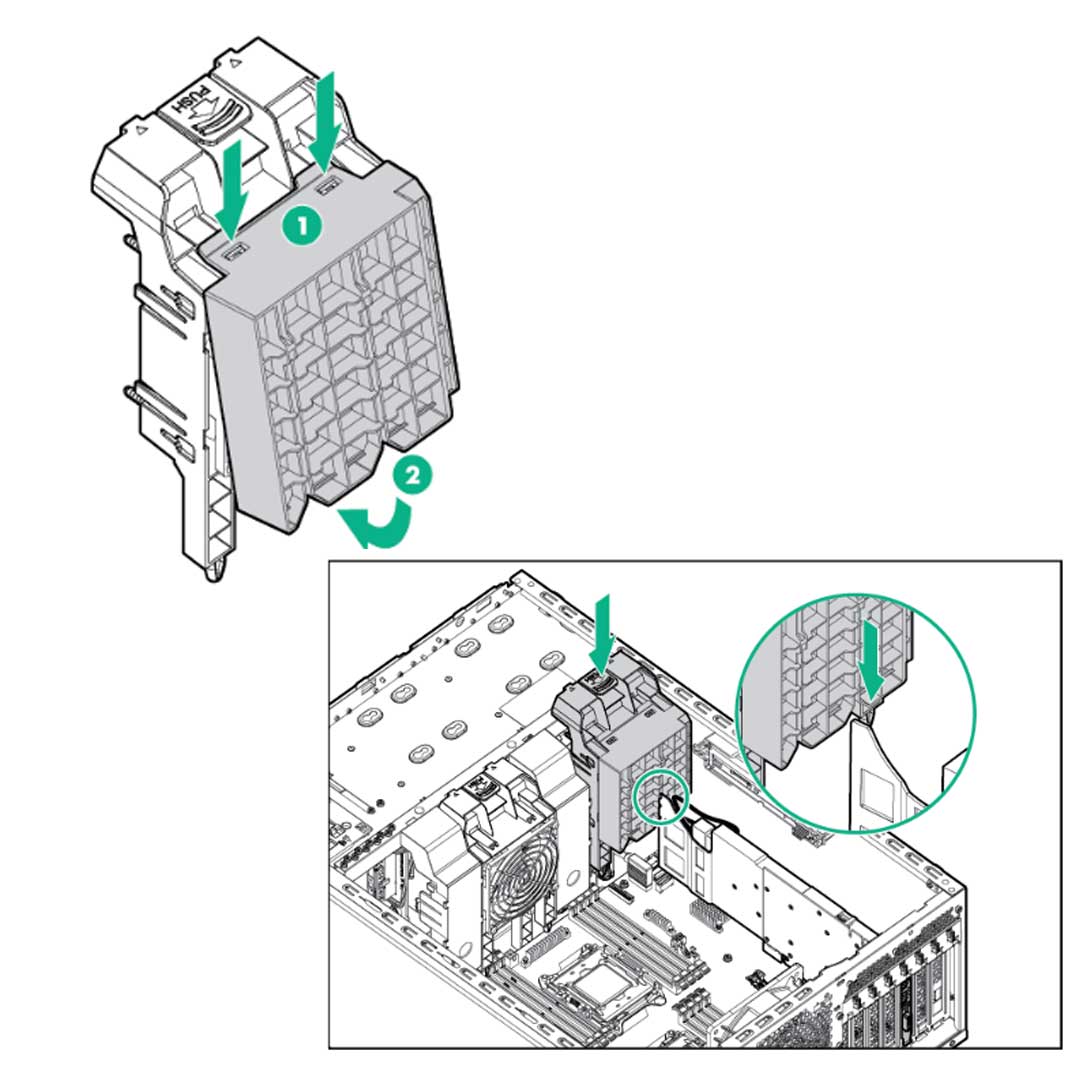 PUSH
1
2