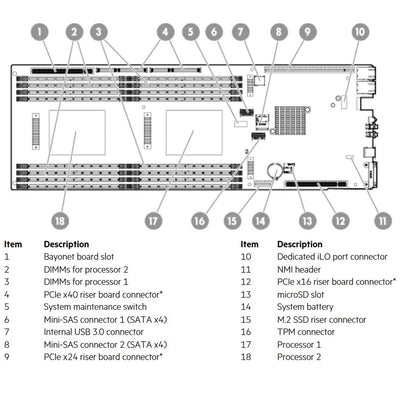 1 2 3 4 5 6 7 8 9 10

18 17 16 15 14 13 12 11

| Item | Description |
|---|---|
| 1 | Bayonet board slot |
| 2 | DIMMs for processor 2 |
| 3 | DIMMs for processor 1 |
| 4 | PCIe x40 riser board connector* |
| 5 | System maintenance switch |
| 6 | Mini-SAS connector 1 (SATA x4) |
| 7 | Internal USB 3.0 connector |
| 8 | Mini-SAS connector 2 (SATA x4) |
| 9 | PCIe x24 riser board connector* |

| Item | Description |
|---|---|
| 10 | Dedicated iLO port connector |
| 11 | NMI header |
| 12 | PCIe x16 riser board connector* |
| 13 | microSD slot |
| 14 | System battery |
| 15 | M.2 SSD riser connector |
| 16 | TPM connector |
| 17 | Processor 1 |
| 18 | Processor 2 |