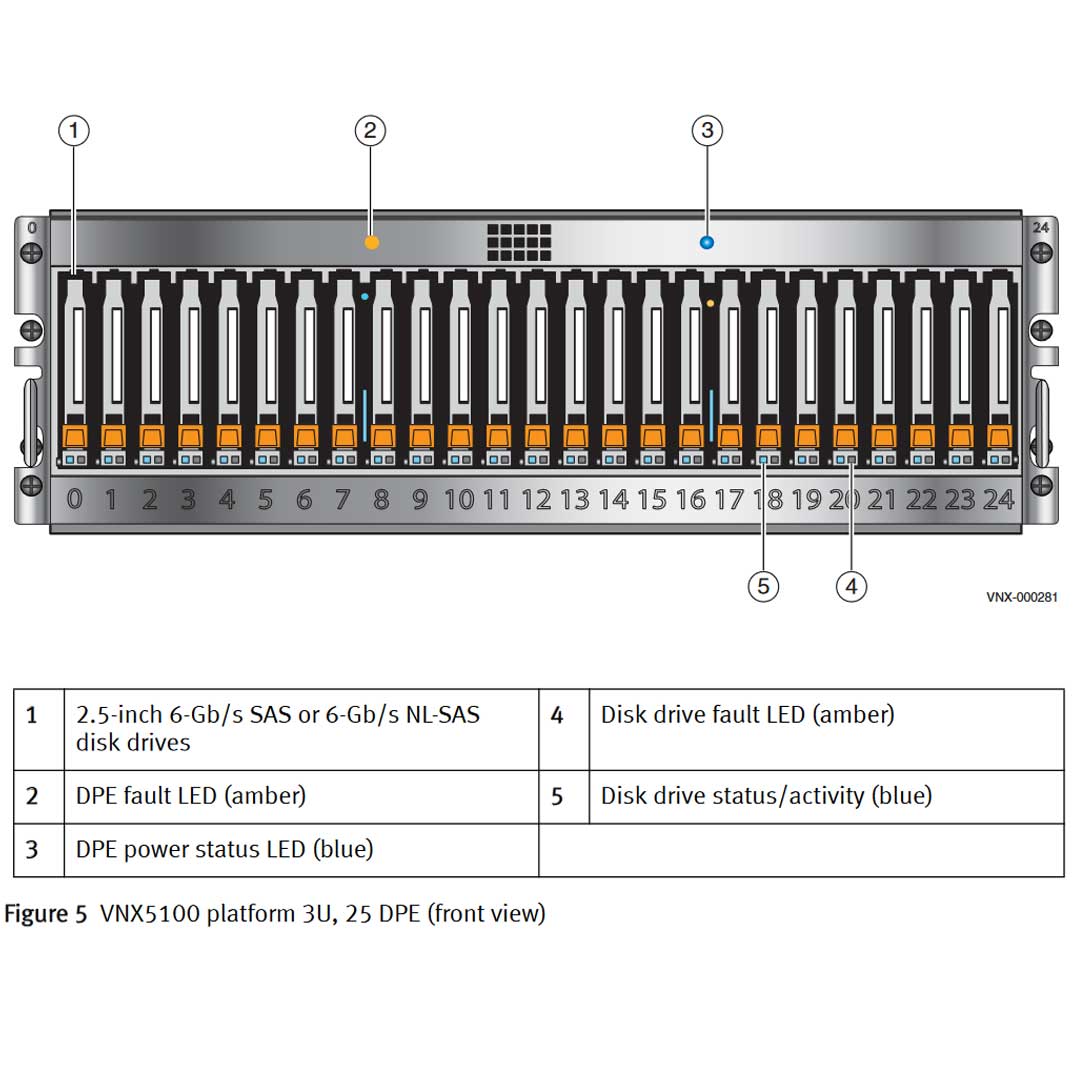 1 2 3

0 24

0 1 2 3 4 5 6 7 8 9 10 11 12 13 14 15 16 17 18 19 20 21 22 23 24

5 4

VNX-000281

| 1 | 2.5-inch 6-Gb/s SAS or 6-Gb/s NL-SAS disk drives | 4 | Disk drive fault LED (amber) |
|---|---|---|---|
| 2 | DPE fault LED (amber) | 5 | Disk drive status/activity (blue) |
| 3 | DPE power status LED (blue) | | |

Figure 5 VNX5100 platform 3U, 25 DPE (front view)