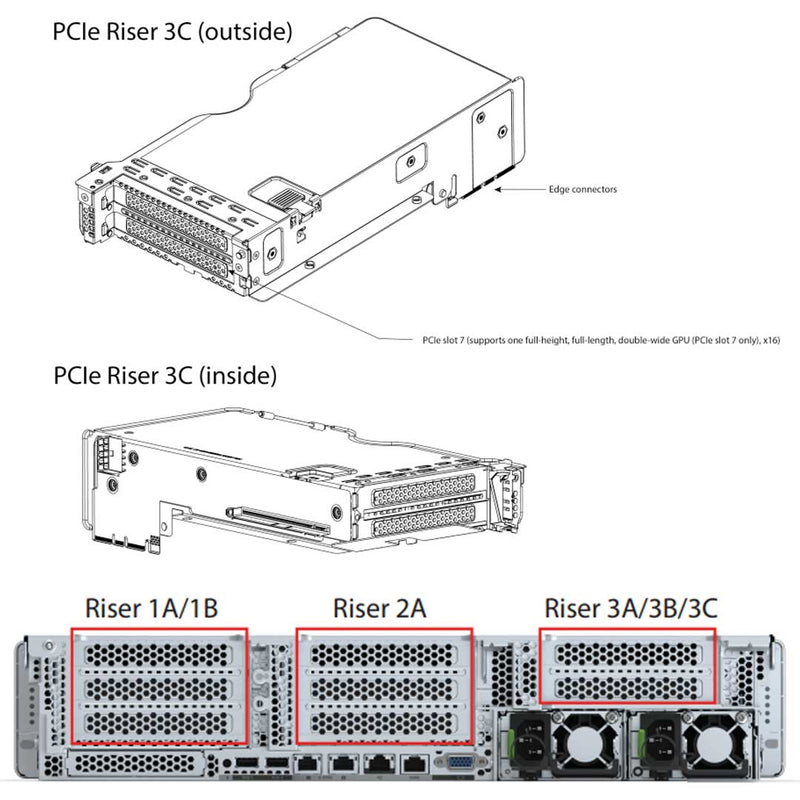 PCIe Riser 3C (outside)

Edge connectors

PCIe slot 7 (supports one full-height, full-length, double-wide GPU (PCIe slot 7 only), x16)

PCIe Riser 3C (inside)

Riser 1A/1B

Riser 2A

Riser 3A/3B/3C