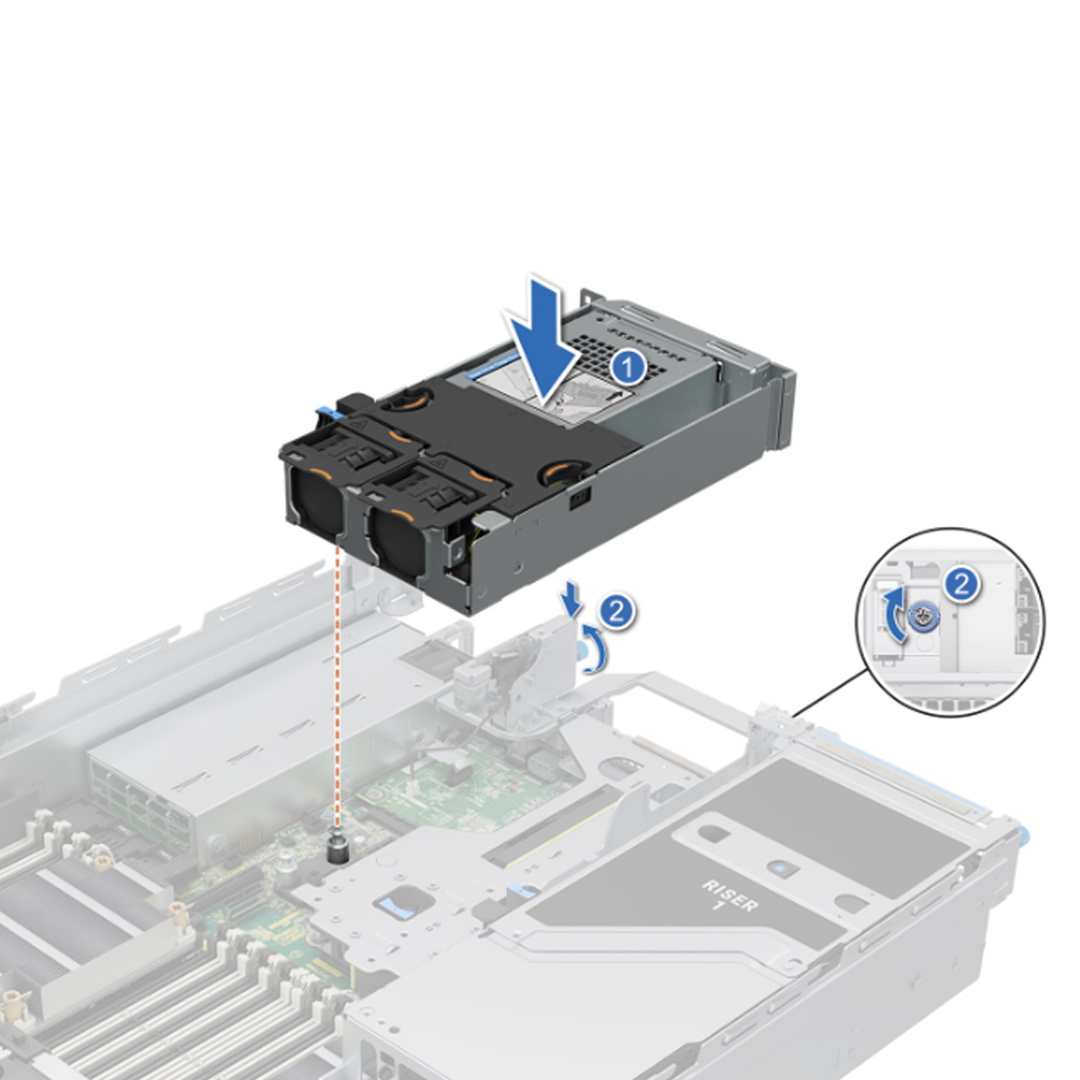 1

2

2

RISER 1