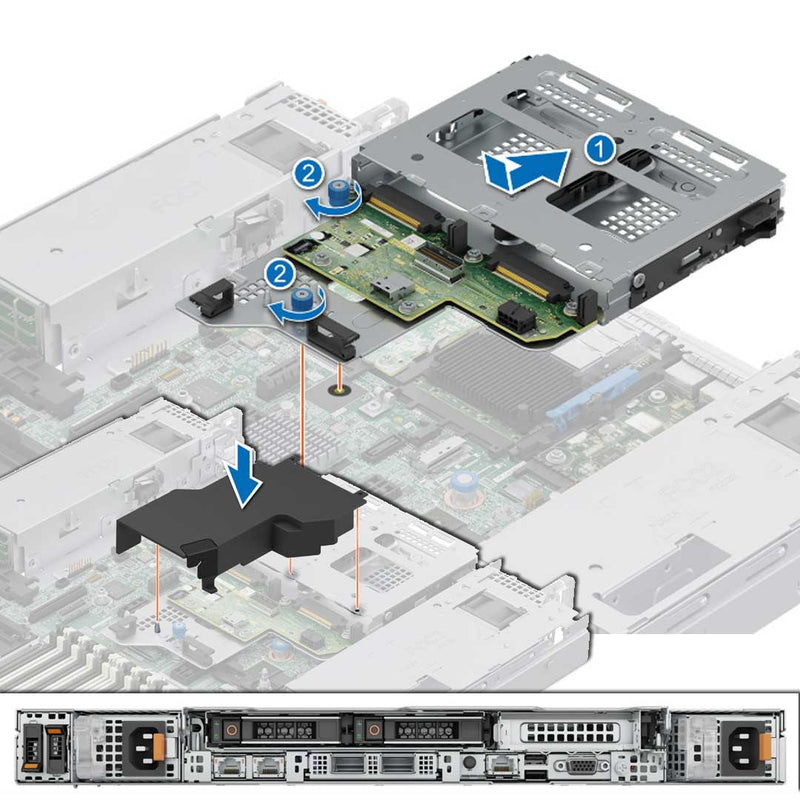 1

2

2